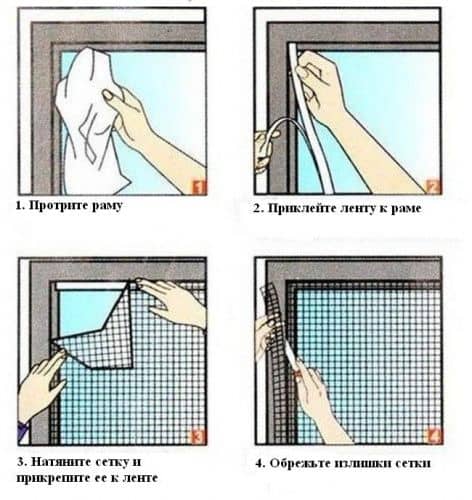 1

1. Протрите раму

2

2. Приклейте ленту к раме

3

3. Натяните сетку и прикрепите ее к ленте

4

4. Обрежьте излишки сетки