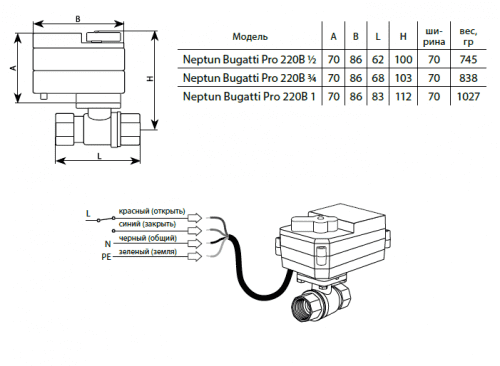 B

A

H

L

| Модель | A | B | L | H | ширина | вес, гр |
|---|---|---|---|---|---|---|
| Neptun Bugatti Pro 220B ½ | 70 | 86 | 62 | 100 | 70 | 745 |
| Neptun Bugatti Pro 220B ¾ | 70 | 86 | 68 | 103 | 70 | 838 |
| Neptun Bugatti Pro 220B 1 | 70 | 86 | 83 | 112 | 70 | 1027 |

L
красный (открыть)
синий (закрыть)
N
черный (общий)
PE
зеленый (земля)