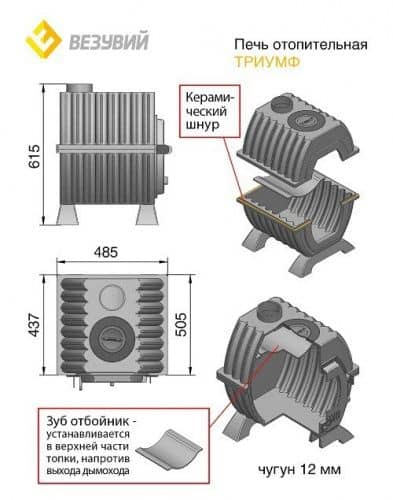 ВЕЗУВИЙ

Печь отопительная
ТРИУМФ

Керамический шнур

615

485

437

505

Зуб отбойник - устанавливается в верхней части топки, напротив выхода дымохода

чугун 12 мм