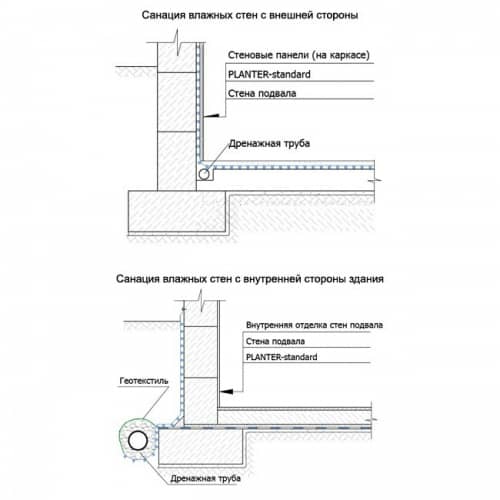 Санация влажных стен с внешней стороны

Стеновые панели (на каркасе)
PLANTER-standard
Стена подвала
Дренажная труба

Санация влажных стен с внутренней стороны здания

Внутренняя отделка стен подвала
Стена подвала
PLANTER-standard
Геотекстиль
Дренажная труба