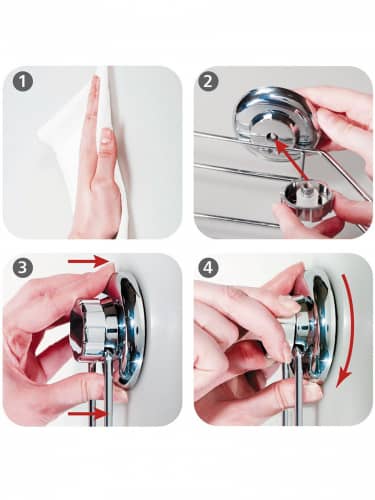 1
2
3
4