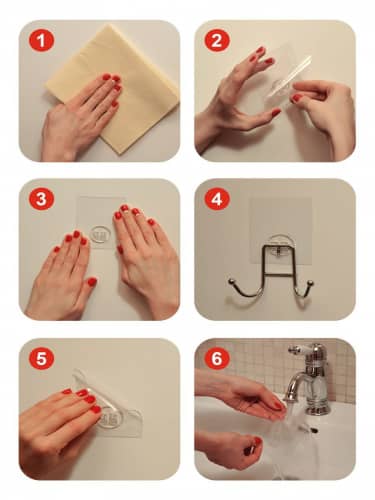 1

2

3

4

5

6