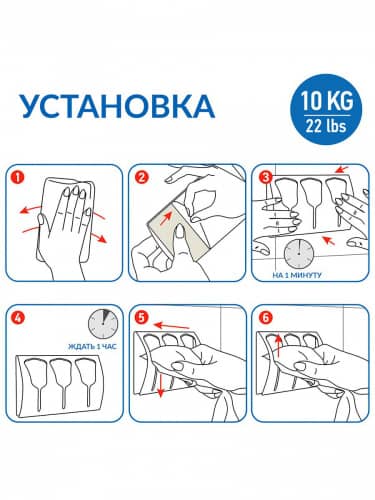 УСТАНОВКА

10 KG
22 lbs

1

2

3

НА 1 МИНУТУ

4

ЖДАТЬ 1 ЧАС

5

6