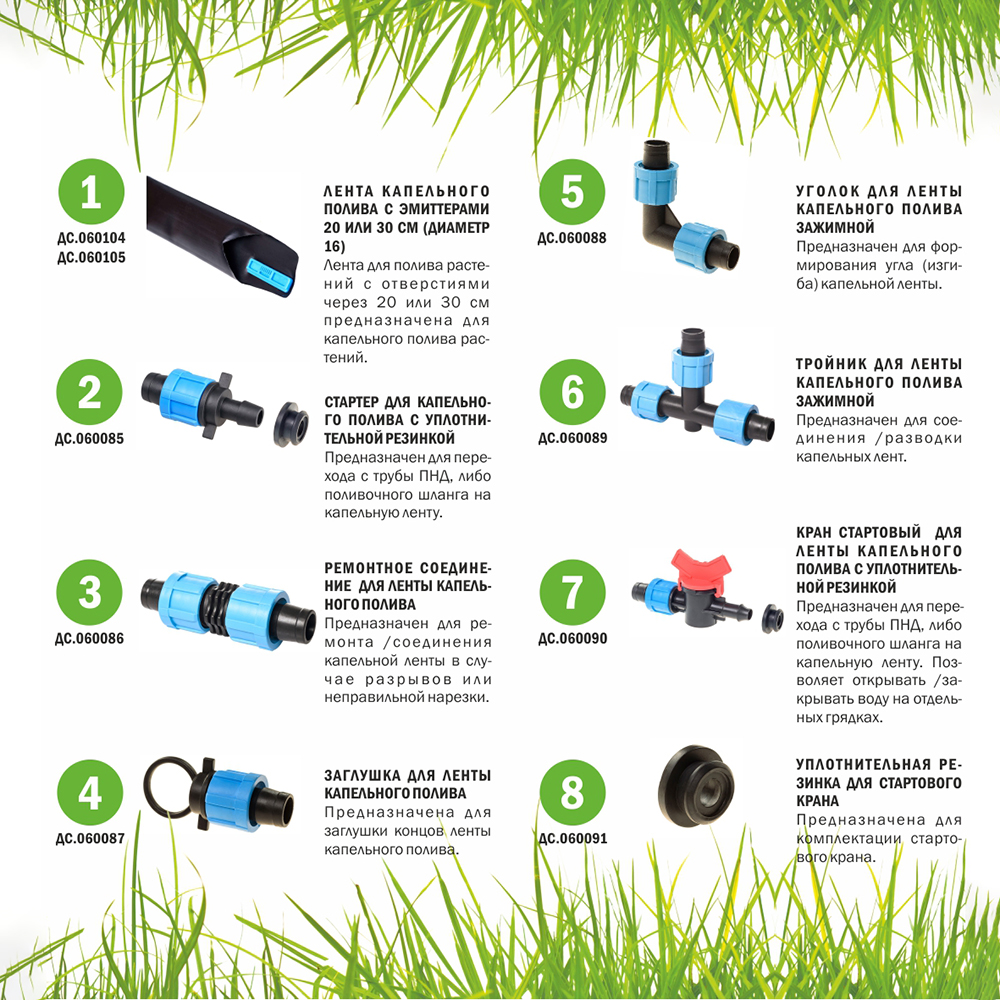 1
ДС.060104
ДС.060105

ЛЕНТА КАПЕЛЬНОГО ПОЛИВА С ЭМИТТЕРАМИ 20 ИЛИ 30 СМ (ДИАМЕТР 16)
Лента для полива растений с отверстиями через 20 или 30 см предназначена для капельного полива растений.

2
ДС.060085

СТАРТЕР ДЛЯ КАПЕЛЬНОГО ПОЛИВА С УПЛОТНИТЕЛЬНОЙ РЕЗИНКОЙ
Предназначен для перехода с трубы ПНД, либо поливочного шланга на капельную ленту.

3
ДС.060086

РЕМОНТНОЕ СОЕДИНЕНИЕ ДЛЯ ЛЕНТЫ КАПЕЛЬНОГО ПОЛИВА
Предназначен для ремонта /соединения капельной ленты в случае разрывов или неправильной нарезки.

4
ДС.060087

ЗАГЛУШКА ДЛЯ ЛЕНТЫ КАПЕЛЬНОГО ПОЛИВА
Предназначена для заглушки концов ленты капельного полива.

5
ДС.060088

УГОЛОК ДЛЯ ЛЕНТЫ КАПЕЛЬНОГО ПОЛИВА ЗАЖИМНОЙ
Предназначен для формирования угла (изгиба) капельной ленты.

6
ДС.060089

ТРОЙНИК ДЛЯ ЛЕНТЫ КАПЕЛЬНОГО ПОЛИВА ЗАЖИМНОЙ
Предназначен для соединения /разводки капельных лент.

7
ДС.060090

КРАН СТАРТОВЫЙ ДЛЯ ЛЕНТЫ КАПЕЛЬНОГО ПОЛИВА С УПЛОТНИТЕЛЬНОЙ РЕЗИНКОЙ
Предназначен для перехода с трубы ПНД, либо поливочного шланга на капельную ленту. Позволяет открывать /закрывать воду на отдельных грядках.

8
ДС.060091

УПЛОТНИТЕЛЬНАЯ РЕЗИНКА ДЛЯ СТАРТОВОГО КРАНА
Предназначена для комплектации стартового крана.