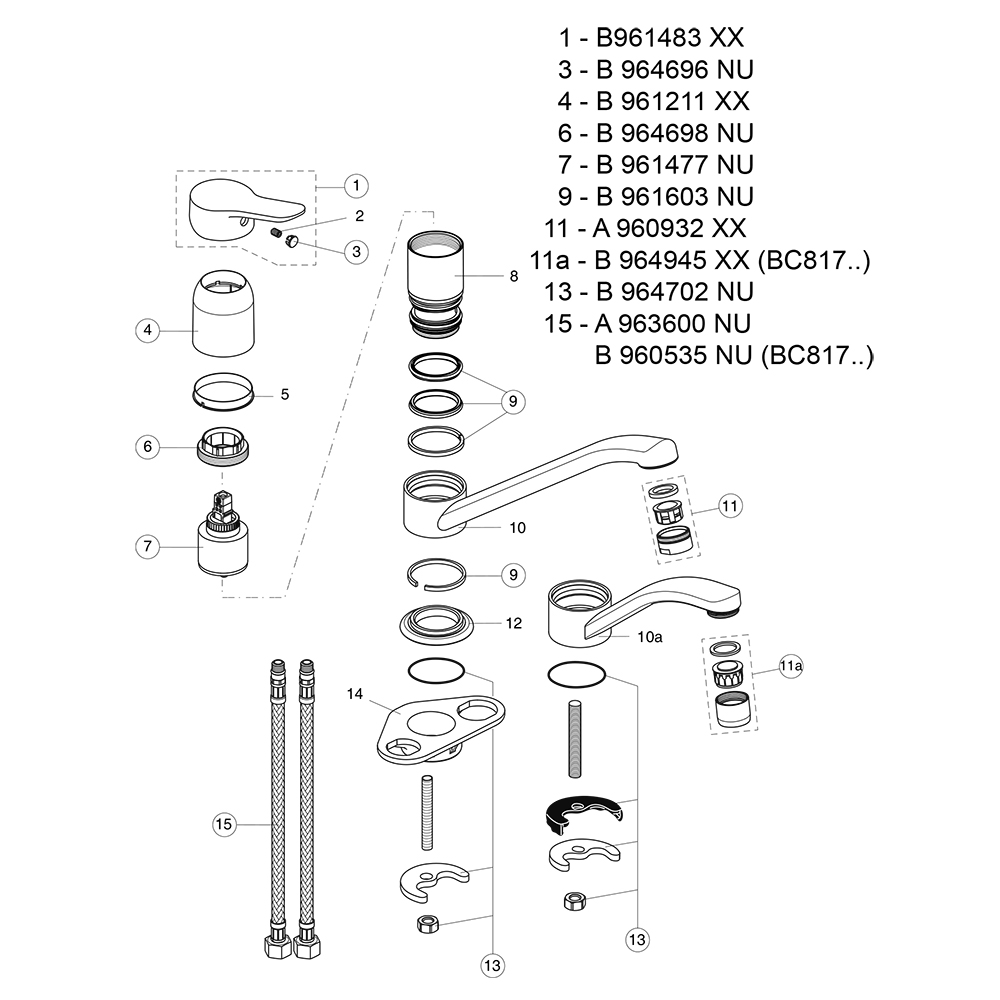 1 - B961483 XX
3 - B 964696 NU
4 - B 961211 XX
6 - B 964698 NU
7 - B 961477 NU
9 - B 961603 NU
11 - A 960932 XX
11a - B 964945 XX (BC817..)
13 - B 964702 NU
15 - A 963600 NU
B 960535 NU (BC817..)

1
2
3
4
5
6
7
8
9
10
11
9
12
10a
11a
14
15
13
13