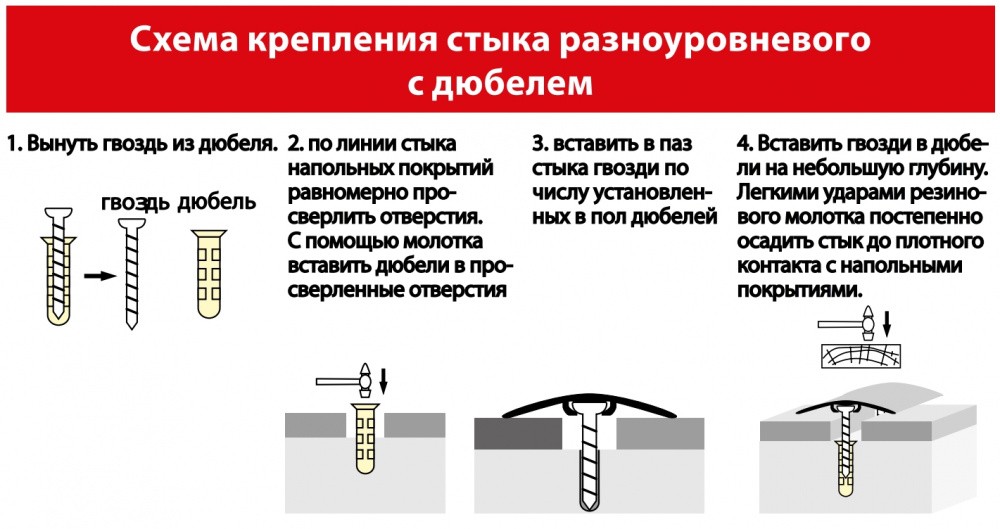 Схема крепления стыка разноуровневого с дюбелем

1. Вынуть гвоздь из дюбеля.

гвоздь дюбель

2. по линии стыка напольных покрытий равномерно просверлить отверстия. С помощью молотка вставить дюбели в просверленные отверстия

3. вставить в паз стыка гвозди по числу установленных в пол дюбелей

4. Вставить гвозди в дюбели на небольшую глубину. Легкими ударами резинового молотка постепенно осадить стык до плотного контакта с напольными покрытиями.