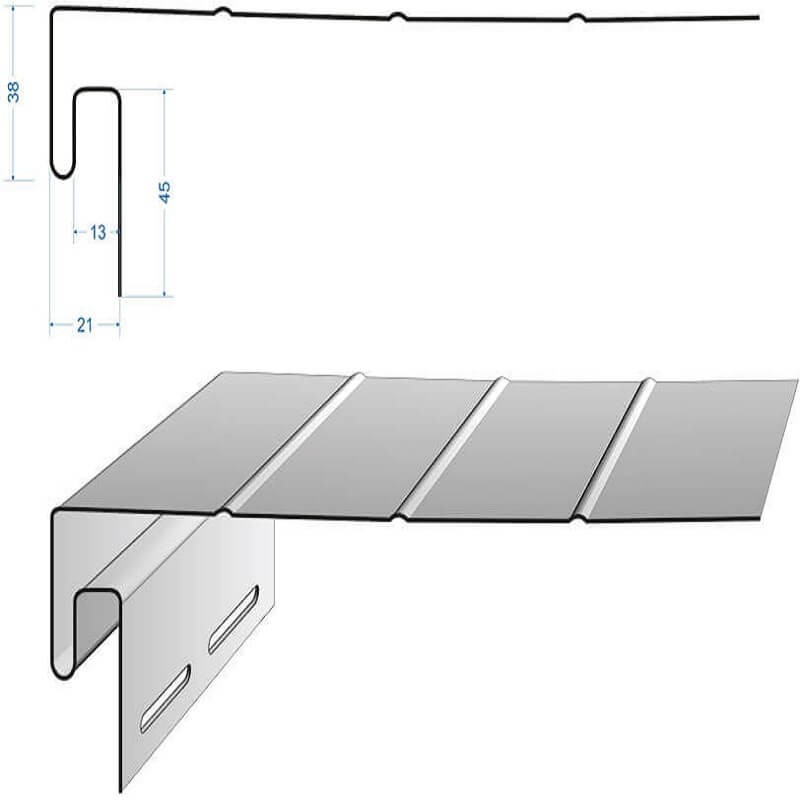 38
45
13
21