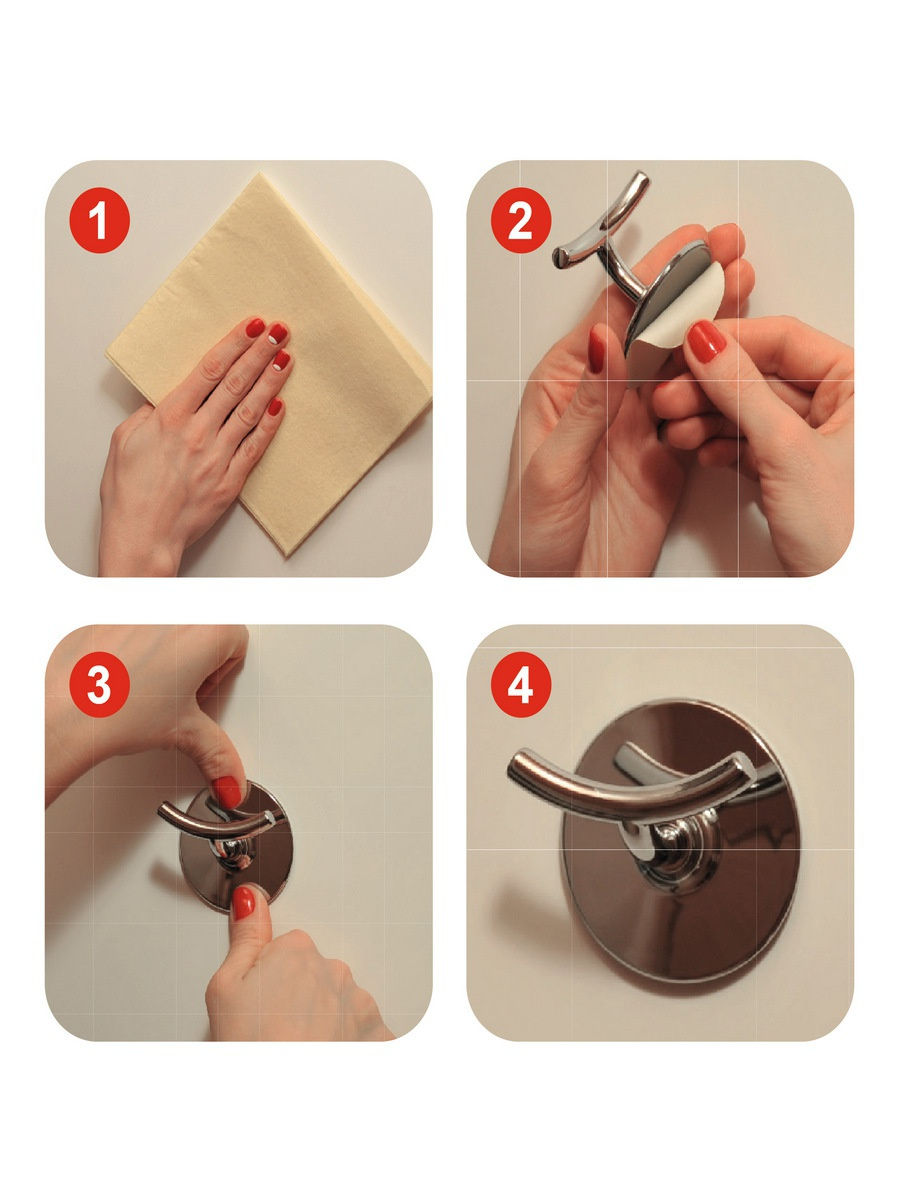 1

2

3

4