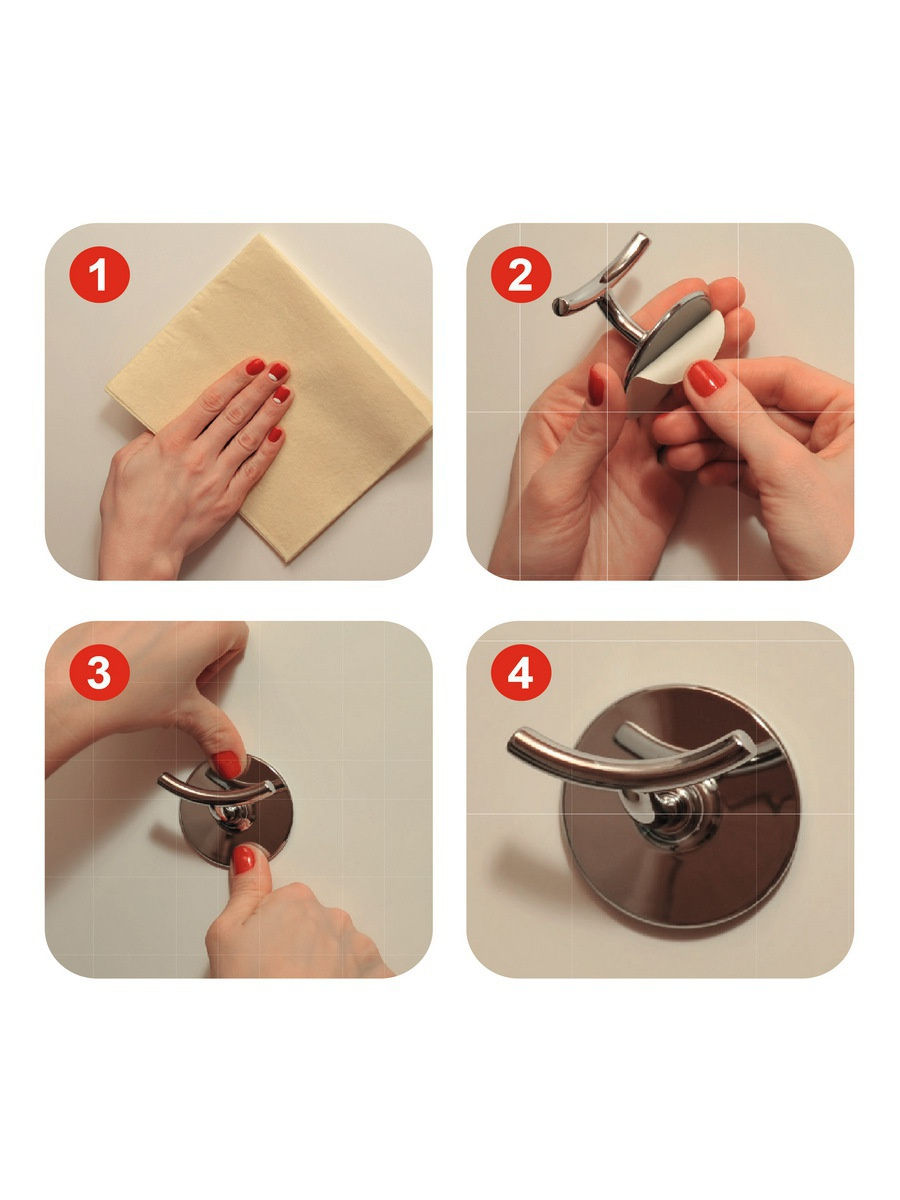 1

2

3

4