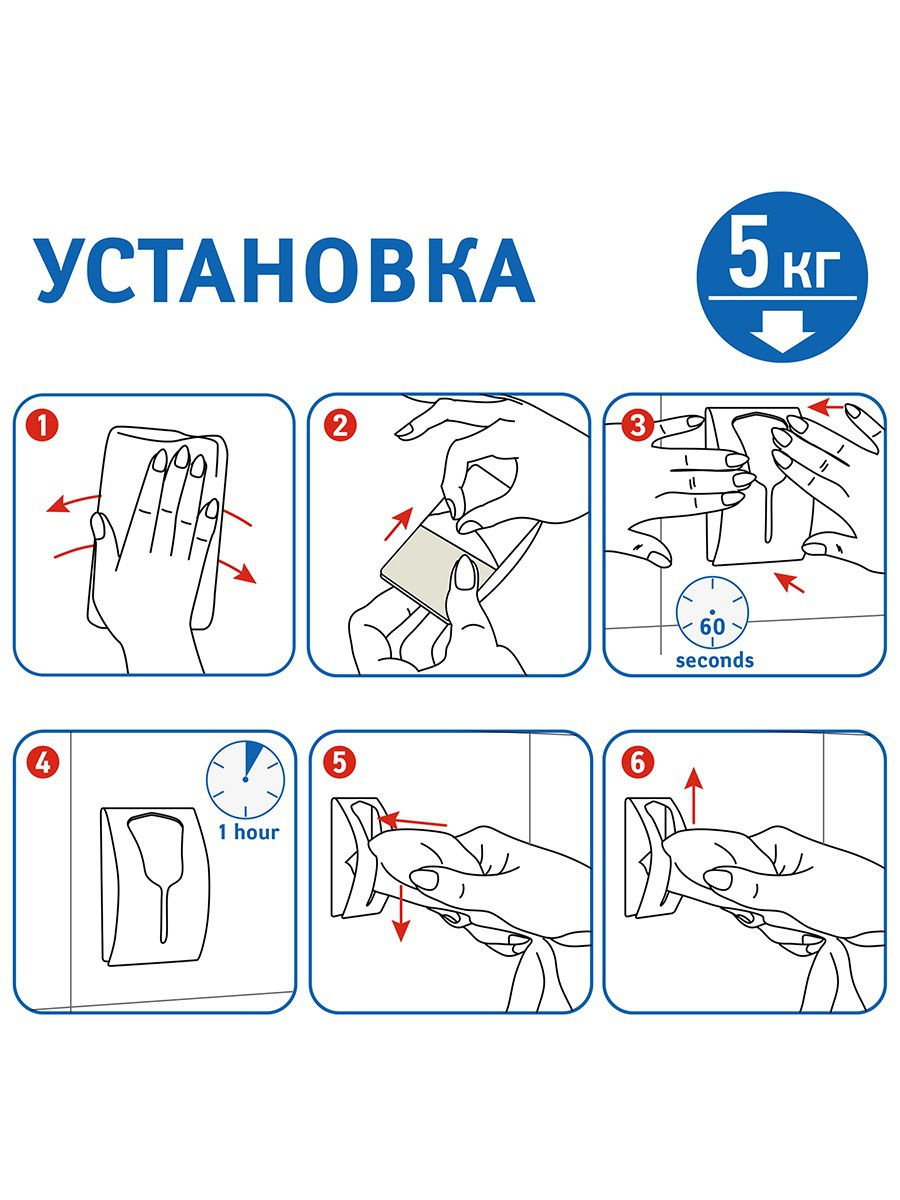 УСТАНОВКА

5 кг

1

2

3

60
seconds

4

1 hour

5

6