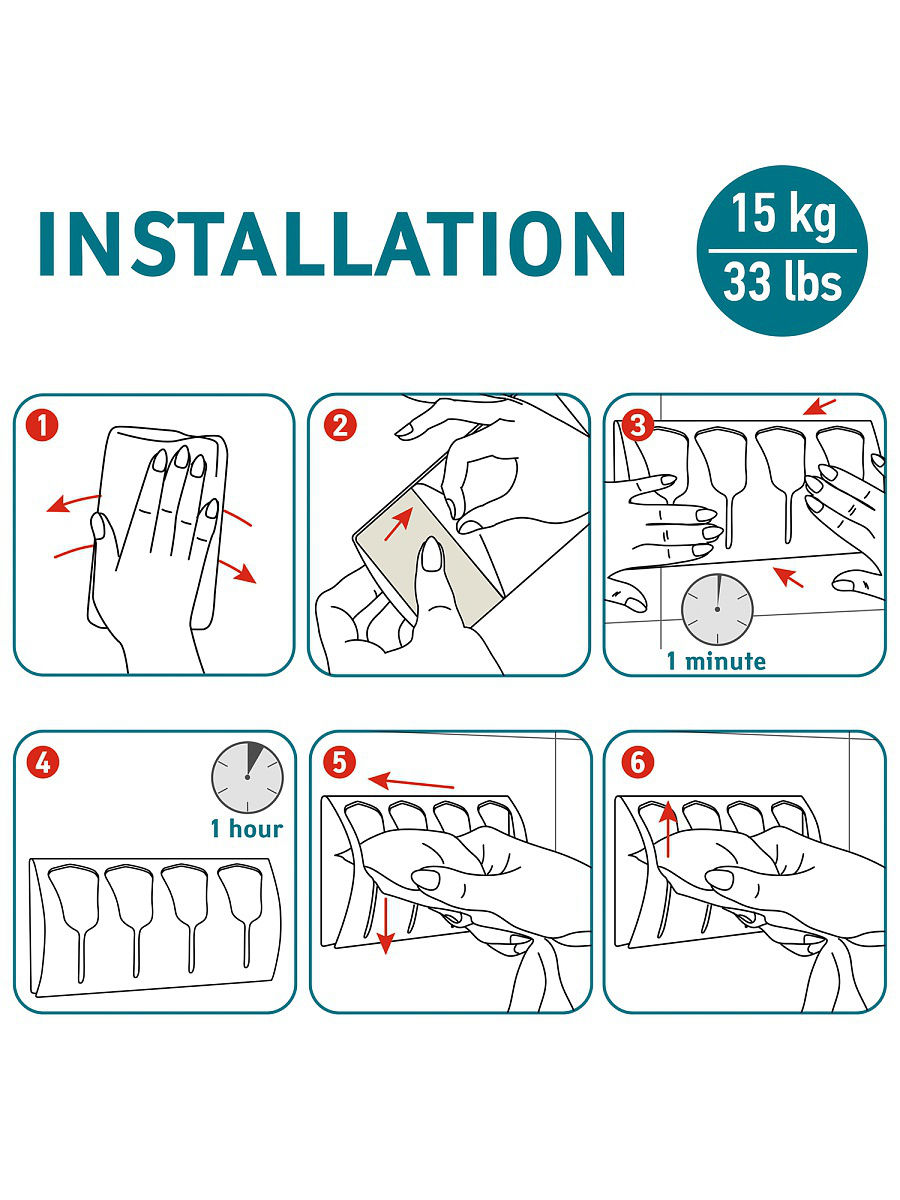 INSTALLATION

15 kg
33 lbs

1

2

3

1 minute

4

1 hour

5

6