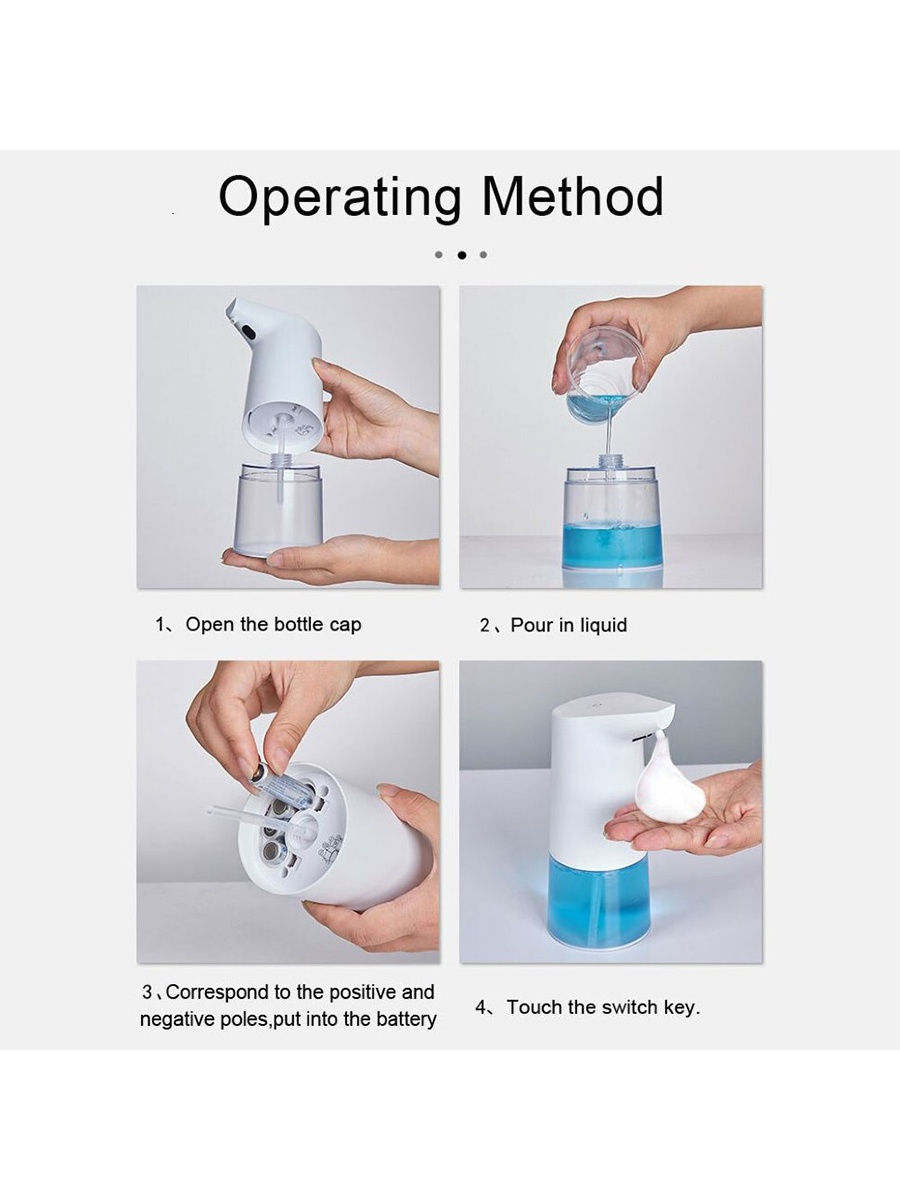 Operating Method

1、Open the bottle cap

2、Pour in liquid

3、Correspond to the positive and negative poles,put into the battery

4、Touch the switch key.